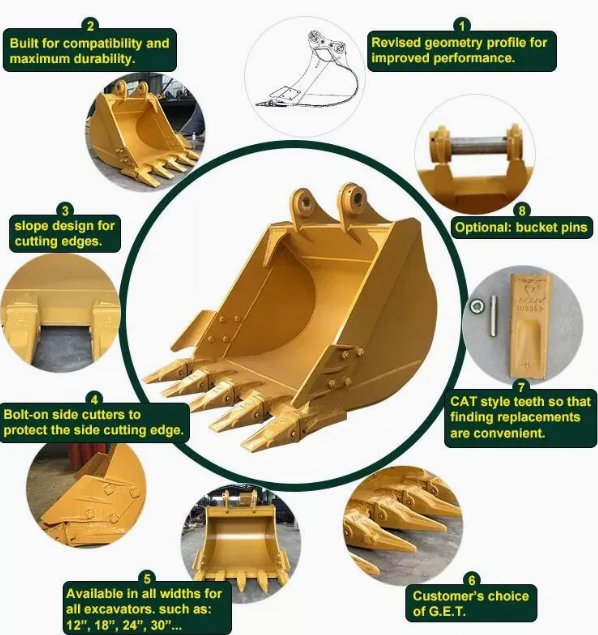 2
Built for compatibility and maximum durability.

1
Revised geometry profile for improved performance.

3
slope design for cutting edges.

8
Optional: bucket pins

4
Bolt-on side cutters to protect the side cutting edge.

7
CAT style teeth so that finding replacements are convenient.

5
Available in all widths for all excavators. such as: 12", 18", 24", 30"...

6
Customer's choice of G.E.T.